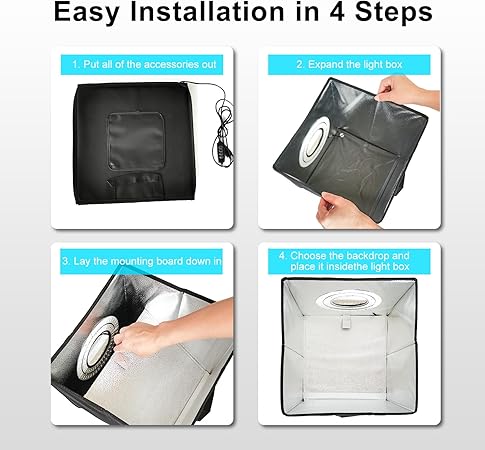 Easy Installation in 4 Steps

1. Put all of the accessories out

2. Expand the light box

3. Lay the mounting board down in

4. Choose the backdrop and place it insidethe light box